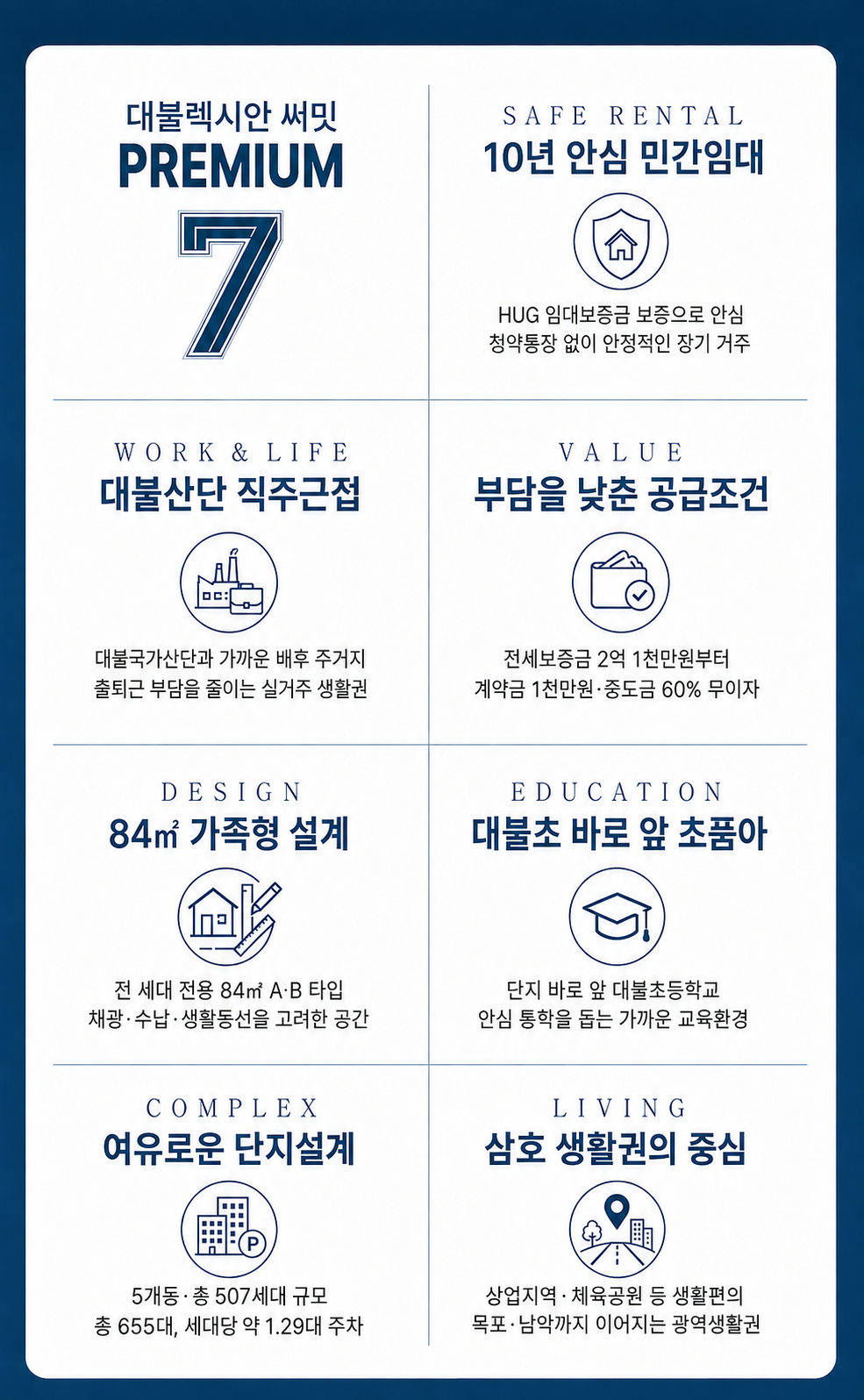 대불렉시안 써밋
PREMIUM
7

SAFE RENTAL
10년 안심 민간임대

HUG 임대보증금 보증으로 안심
청약통장 없이 안정적인 장기 거주

WORK & LIFE
대불산단 직주근접

대불국가산단과 가까운 배후 주거지
출퇴근 부담을 줄이는 실거주 생활권

VALUE
부담을 낮춘 공급조건

전세보증금 2억 1천만원부터
계약금 1천만원·중도금 60% 무이자

DESIGN
84㎡ 가족형 설계

전 세대 전용 84㎡ A·B 타입
채광·수납·생활동선을 고려한 공간

EDUCATION
대불초 바로 앞 초품아

단지 바로 앞 대불초등학교
안심 통학을 돕는 가까운 교육환경

COMPLEX
여유로운 단지설계

5개동·총 507세대 규모
총 655대, 세대당 약 1.29대 주차

LIVING
삼호 생활권의 중심

상업지역·체육공원 등 생활편의
목포·남악까지 이어지는 광역생활권